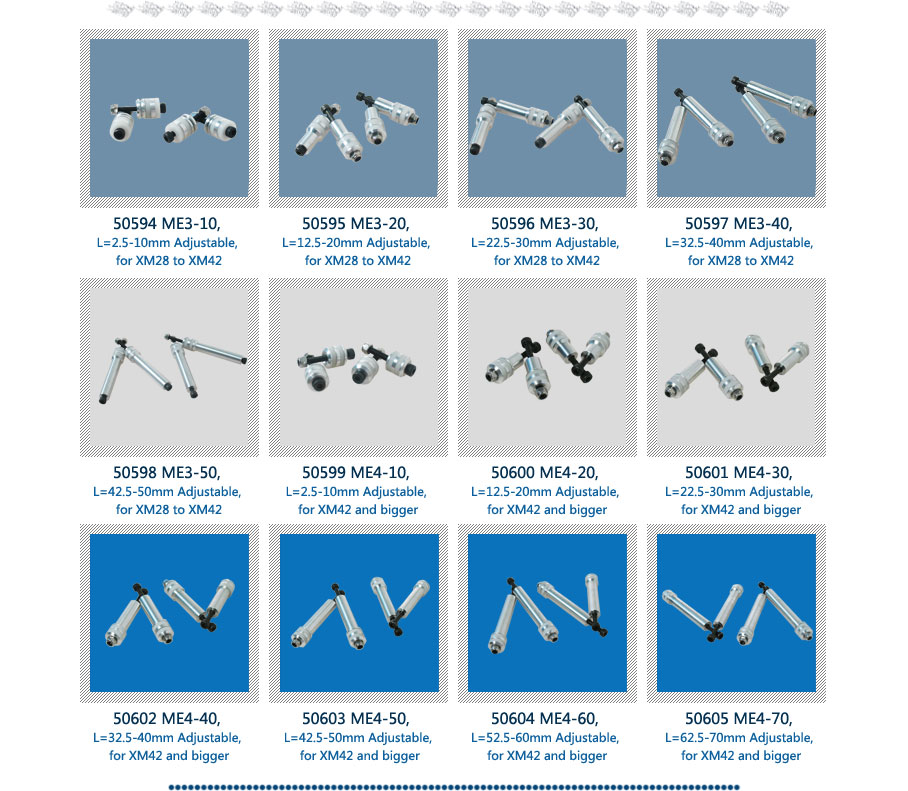 50594 ME3-10,
L=2.5-10mm Adjustable,
for XM28 to XM42

50595 ME3-20,
L=12.5-20mm Adjustable,
for XM28 to XM42

50596 ME3-30,
L=22.5-30mm Adjustable,
for XM28 to XM42

50597 ME3-40,
L=32.5-40mm Adjustable,
for XM28 to XM42

50598 ME3-50,
L=42.5-50mm Adjustable,
for XM28 to XM42

50599 ME4-10,
L=2.5-10mm Adjustable,
for XM42 and bigger

50600 ME4-20,
L=12.5-20mm Adjustable,
for XM42 and bigger

50601 ME4-30,
L=22.5-30mm Adjustable,
for XM42 and bigger

50602 ME4-40,
L=32.5-40mm Adjustable,
for XM42 and bigger

50603 ME4-50,
L=42.5-50mm Adjustable,
for XM42 and bigger

50604 ME4-60,
L=52.5-60mm Adjustable,
for XM42 and bigger

50605 ME4-70,
L=62.5-70mm Adjustable,
for XM42 and bigger